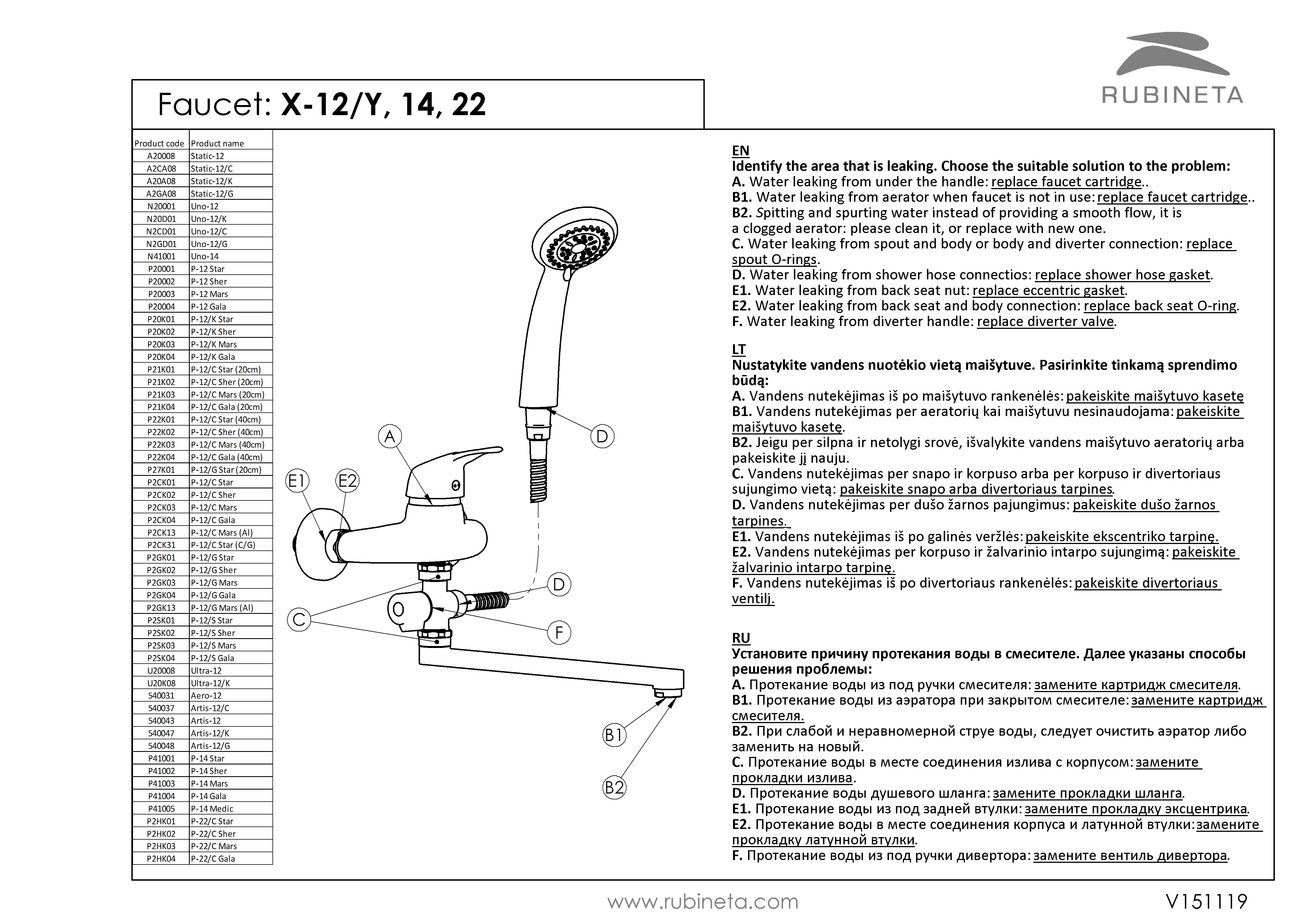 RUBINETA

Faucet: X-12/Y, 14, 22

| Product code | Product name |
|---|---|
| A20008 | Static-12 |
| A2CA08 | Static-12/C |
| A20A08 | Static-12/K |
| A2GA08 | Static-12/G |
| N20001 | Uno-12 |
| N20D01 | Uno-12/K |
| N2CD01 | Uno-12/C |
| N2GD01 | Uno-12/G |
| N41001 | Uno-14 |
| P20001 | P-12 Star |
| P20002 | P-12 Sher |
| P20003 | P-12 Mars |
| P20004 | P-12 Gala |
| P20K01 | P-12/K Star |
| P20K02 | P-12/K Sher |
| P20K03 | P-12/K Mars |
| P20K04 | P-12/K Gala |
| P21K01 | P-12/C Star (20cm) |
| P21K02 | P-12/C Sher (20cm) |
| P21K03 | P-12/C Mars (20cm) |
| P21K04 | P-12/C Gala (20cm) |
| P22K01 | P-12/C Star (40cm) |
| P22K02 | P-12/C Sher (40cm) |
| P22K03 | P-12/C Mars (40cm) |
| P22K04 | P-12/C Gala (40cm) |
| P27K01 | P-12/G Star (20cm) |
| P2CK01 | P-12/C Star |
| P2CK02 | P-12/C Sher |
| P2CK03 | P-12/C Mars |
| P2CK04 | P-12/C Gala |
| P2CK13 | P-12/C Mars (Al) |
| P2CK31 | P-12/C Star (C/G) |
| P2GK01 | P-12/G Star |
| P2GK02 | P-12/G Sher |
| P2GK03 | P-12/G Mars |
| P2GK04 | P-12/G Gala |
| P2GK13 | P-12/G Mars (Al) |
| P2SK01 | P-12/S Star |
| P2SK02 | P-12/S Sher |
| P2SK03 | P-12/S Mars |
| P2SK04 | P-12/S Gala |
| U20008 | Ultra-12 |
| U20K08 | Ultra-12/K |
| 540031 | Aero-12 |
| 540037 | Artis-12/C |
| 540043 | Artis-12 |
| 540047 | Artis-12/K |
| 540048 | Artis-12/G |
| P41001 | P-14 Star |
| P41002 | P-14 Sher |
| P41003 | P-14 Mars |
| P41004 | P-14 Gala |
| P41005 | P-14 Medic |
| P2HK01 | P-22/C Star |
| P2HK02 | P-22/C Sher |
| P2HK03 | P-22/C Mars |
| P2HK04 | P-22/C Gala |

A
D
E1
E2
D
C
F
B1
B2

EN
Identify the area that is leaking. Choose the suitable solution to the problem:
A. Water leaking from under the handle: replace faucet cartridge..
B1. Water leaking from aerator when faucet is not in use: replace faucet cartridge..
B2. Spitting and spurting water instead of providing a smooth flow, it is a clogged aerator: please clean it, or replace with new one.
C. Water leaking from spout and body or body and diverter connection: replace spout O-rings.
D. Water leaking from shower hose connectios: replace shower hose gasket.
E1. Water leaking from back seat nut: replace eccentric gasket.
E2. Water leaking from back seat and body connection: replace back seat O-ring.
F. Water leaking from diverter handle: replace diverter valve.

LT
Nustatykite vandens nuotėkio vietą maišytuve. Pasirinkite tinkamą sprendimo būdą:
A. Vandens nutekėjimas iš po maišytuvo rankenėlės: pakeiskite maišytuvo kasetę
B1. Vandens nutekėjimas per aeratorių kai maišytuvu nesinaudojama: pakeiskite maišytuvo kasetę.
B2. Jeigu per silpna ir netolygi srovė, išvalykite vandens maišytuvo aeratorių arba pakeiskite jį nauju.
C. Vandens nutekėjimas per snapo ir korpuso arba per korpuso ir divertoriaus sujungimo vietą: pakeiskite snapo arba divertoriaus tarpines.
D. Vandens nutekėjimas per dušo žarnos pajungimus: pakeiskite dušo žarnos tarpines.
E1. Vandens nutekėjimas iš po galinės veržlės: pakeiskite ekscentriko tarpinę.
E2. Vandens nutekėjimas per korpuso ir žalvarinio intarpo sujungimą: pakeiskite žalvarinio intarpo tarpinę.
F. Vandens nutekėjimas iš po divertoriaus rankenėlės: pakeiskite divertoriaus ventilį.

RU
Установите причину протекания воды в смесителе. Далее указаны способы решения проблемы:
A. Протекание воды из под ручки смесителя: замените картридж смесителя.
B1. Протекание воды из аэратора при закрытом смесителе: замените картридж смесителя.
B2. При слабой и неравномерной струе воды, следует очистить аэратор либо заменить на новый.
C. Протекание воды в месте соединения излива с корпусом: замените прокладки излива.
D. Протекание воды душевого шланга: замените прокладки шланга.
E1. Протекание воды из под задней втулки: замените прокладку эксцентрика.
E2. Протекание воды в месте соединения корпуса и латунной втулки: замените прокладку латунной втулки.
F. Протекание воды из под ручки дивертора: замените вентиль дивертора.

www.rubineta.com
V151119